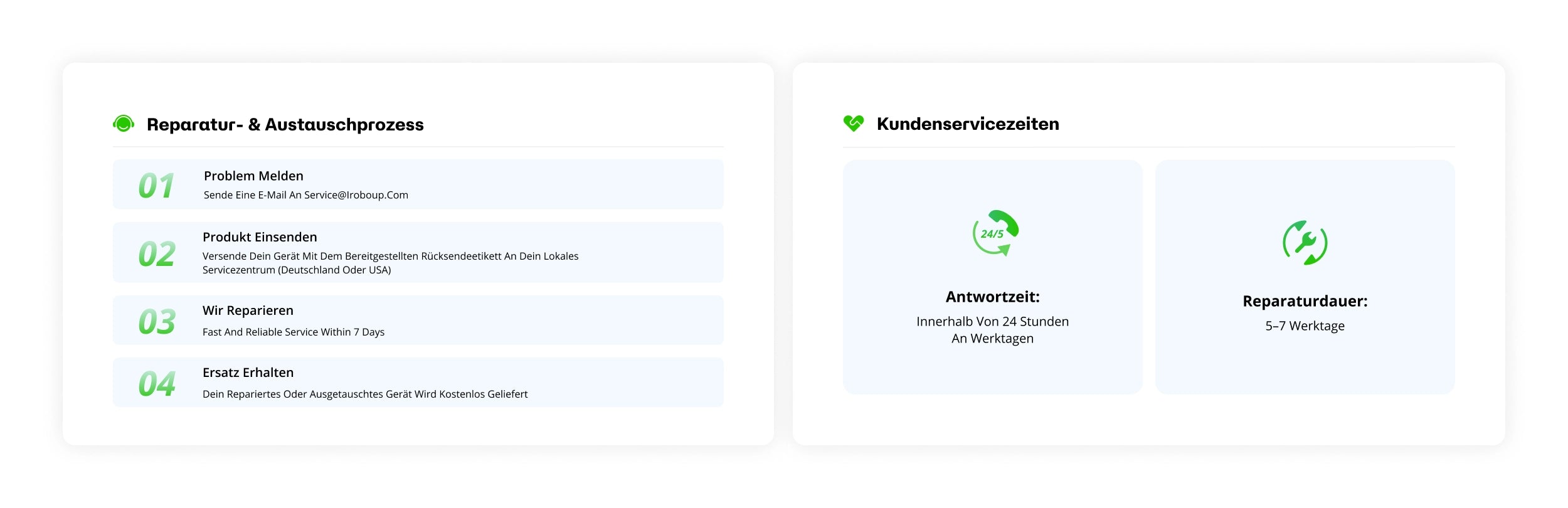 Reparatur- & Austauschprozess

01
Problem Melden
Sende Eine E-Mail An Service@Iroboup.Com

02
Produkt Einsenden
Versende Dein Gerät Mit Dem Bereitgestellten Rücksendeetikett An Dein Lokales Servicezentrum (Deutschland Oder USA)

03
Wir Reparieren
Fast And Reliable Service Within 7 Days

04
Ersatz Erhalten
Dein Repariertes Oder Ausgetauschtes Gerät Wird Kostenlos Geliefert

Kundenservicezeiten

24/5

Antwortzeit:
Innerhalb Von 24 Stunden An Werktagen

Reparaturdauer:
5–7 Werktage